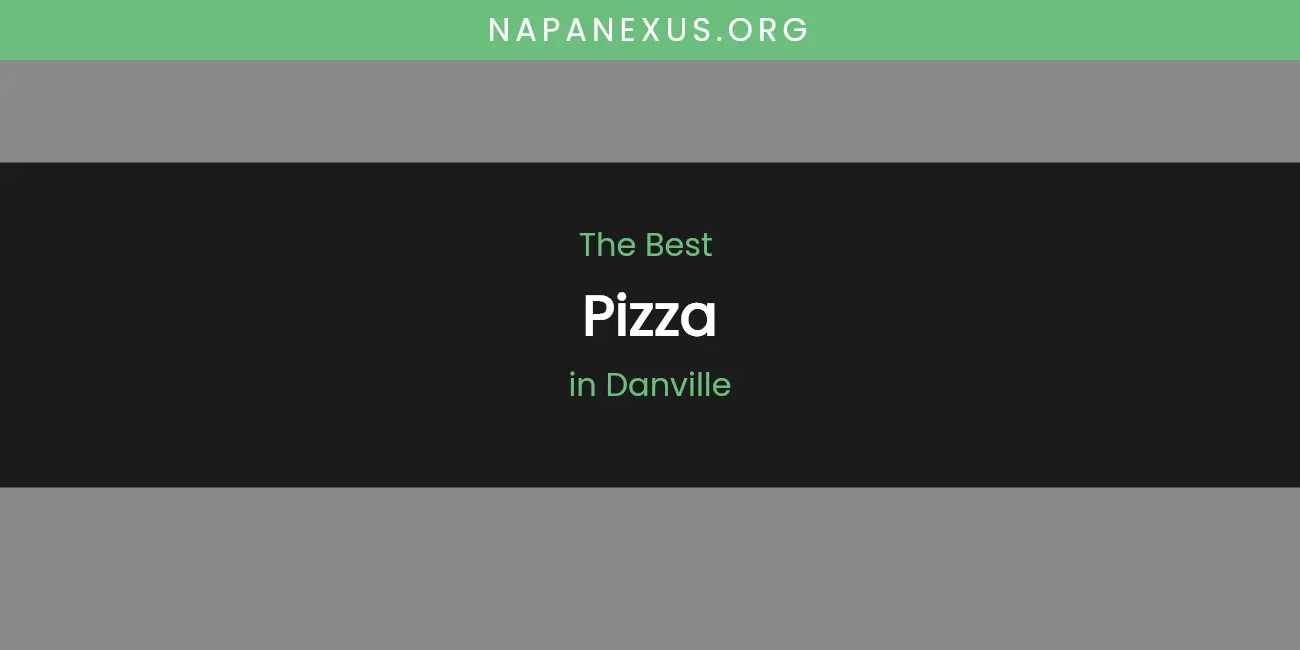 NAPANEXUS.ORG

The Best

Pizza

in Danville